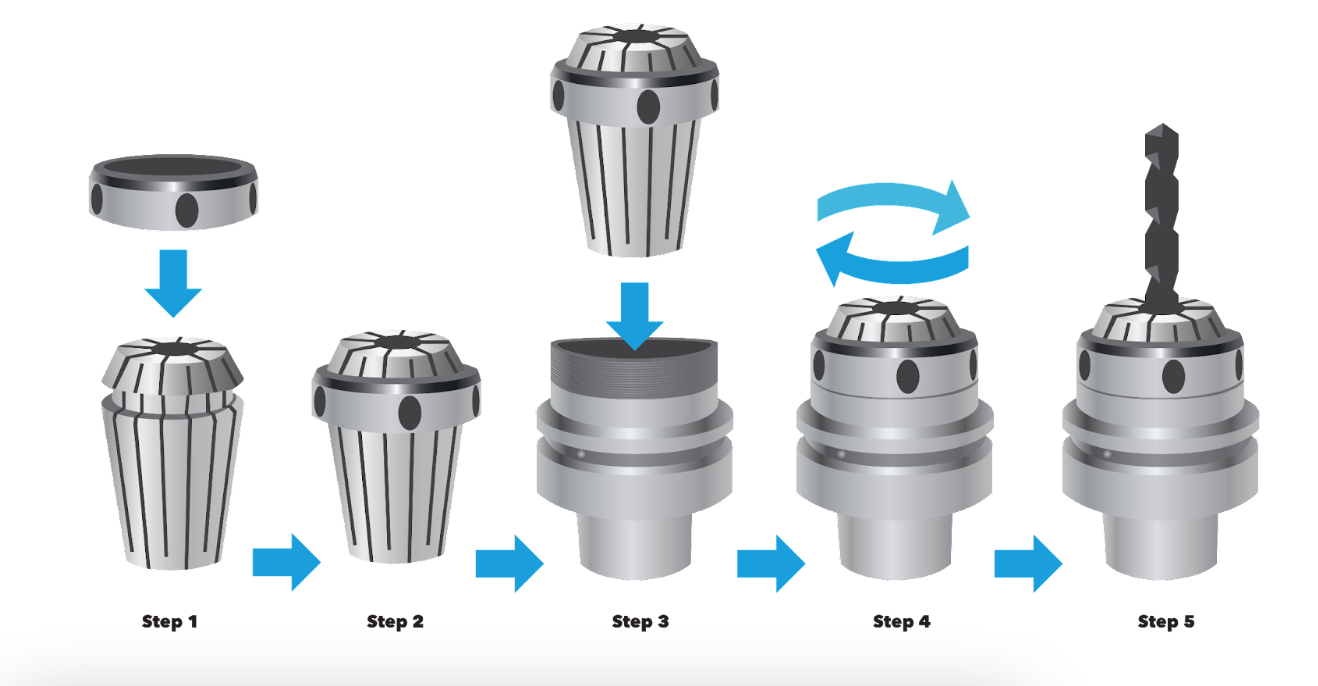 Step 1

Step 2

Step 3

Step 4

Step 5